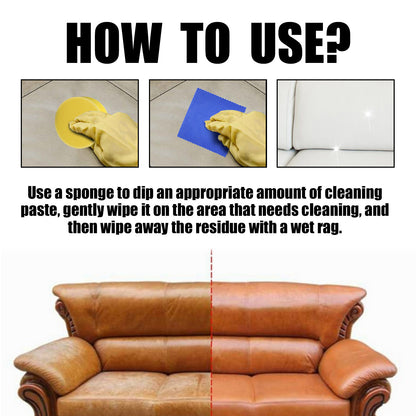 HOW TO USE?

Use a sponge to dip an appropriate amount of cleaning paste, gently wipe it on the area that needs cleaning, and then wipe away the residue with a wet rag.