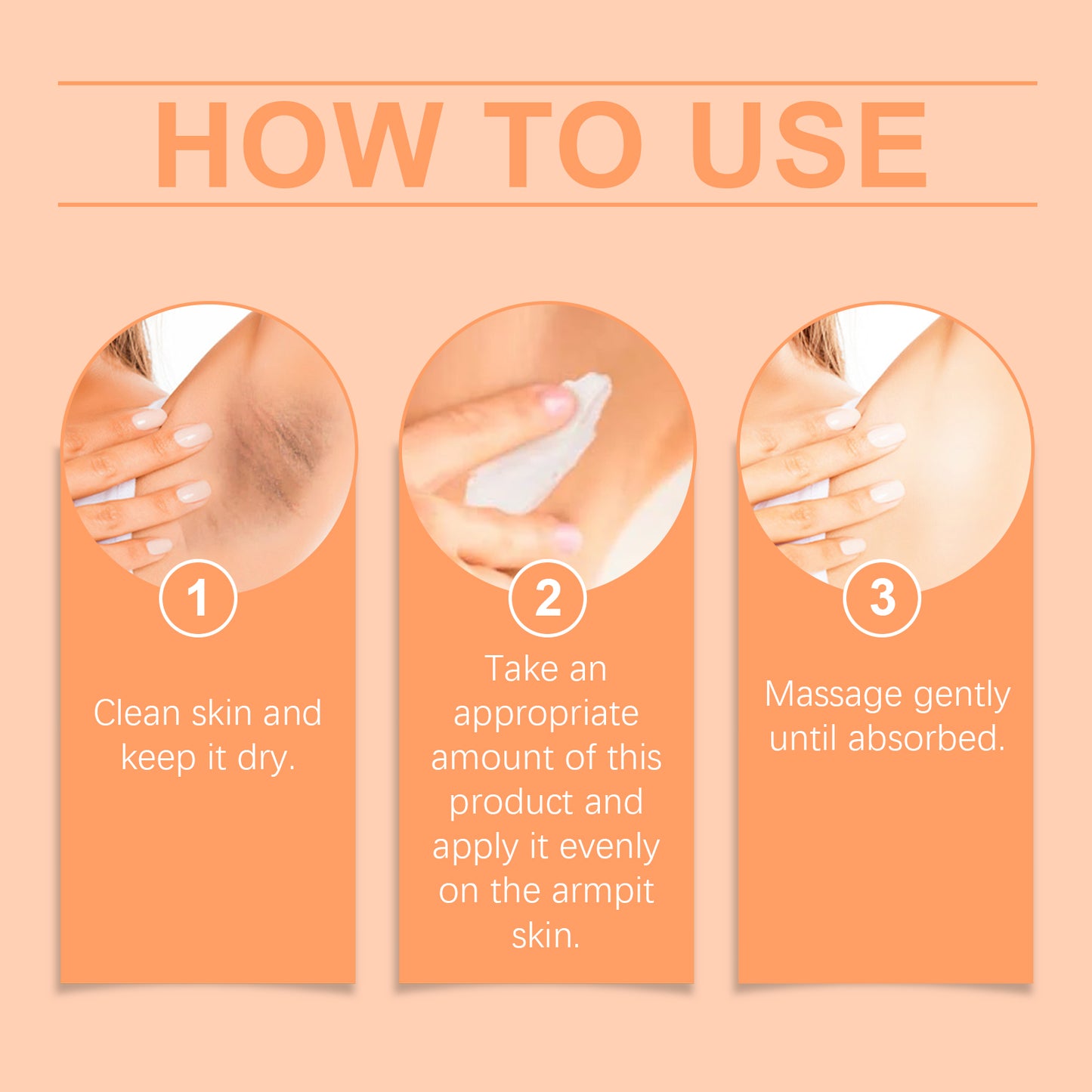 HOW TO USE

1

Clean skin and keep it dry.

2

Take an appropriate amount of this product and apply it evenly on the armpit skin.

3

Massage gently until absorbed.