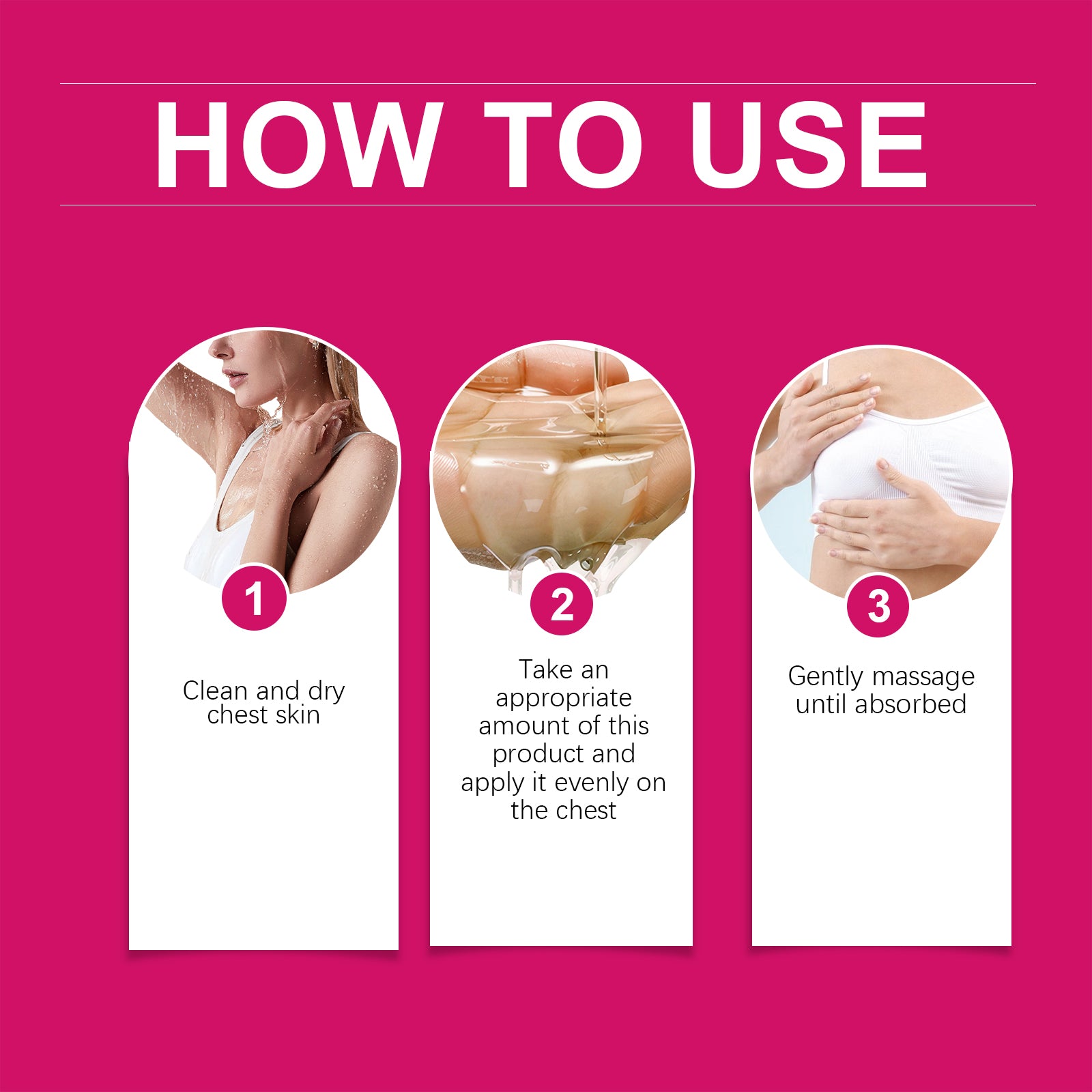 HOW TO USE

1

Clean and dry chest skin

2

Take an appropriate amount of this product and apply it evenly on the chest

3

Gently massage until absorbed