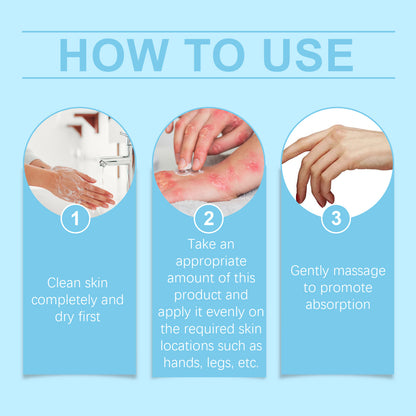 HOW TO USE

1

Clean skin completely and dry first

2

Take an appropriate amount of this product and apply it evenly on the required skin locations such as hands, legs, etc.

3

Gently massage to promote absorption