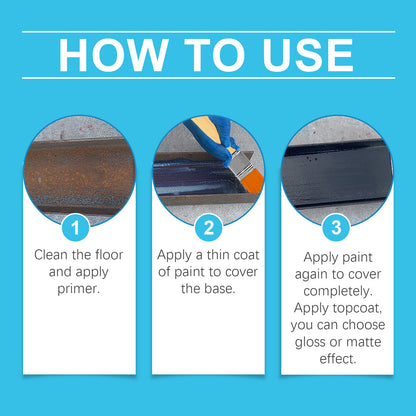 HOW TO USE

1
Clean the floor and apply primer.

2
Apply a thin coat of paint to cover the base.

3
Apply paint again to cover completely. Apply topcoat, you can choose gloss or matte effect.