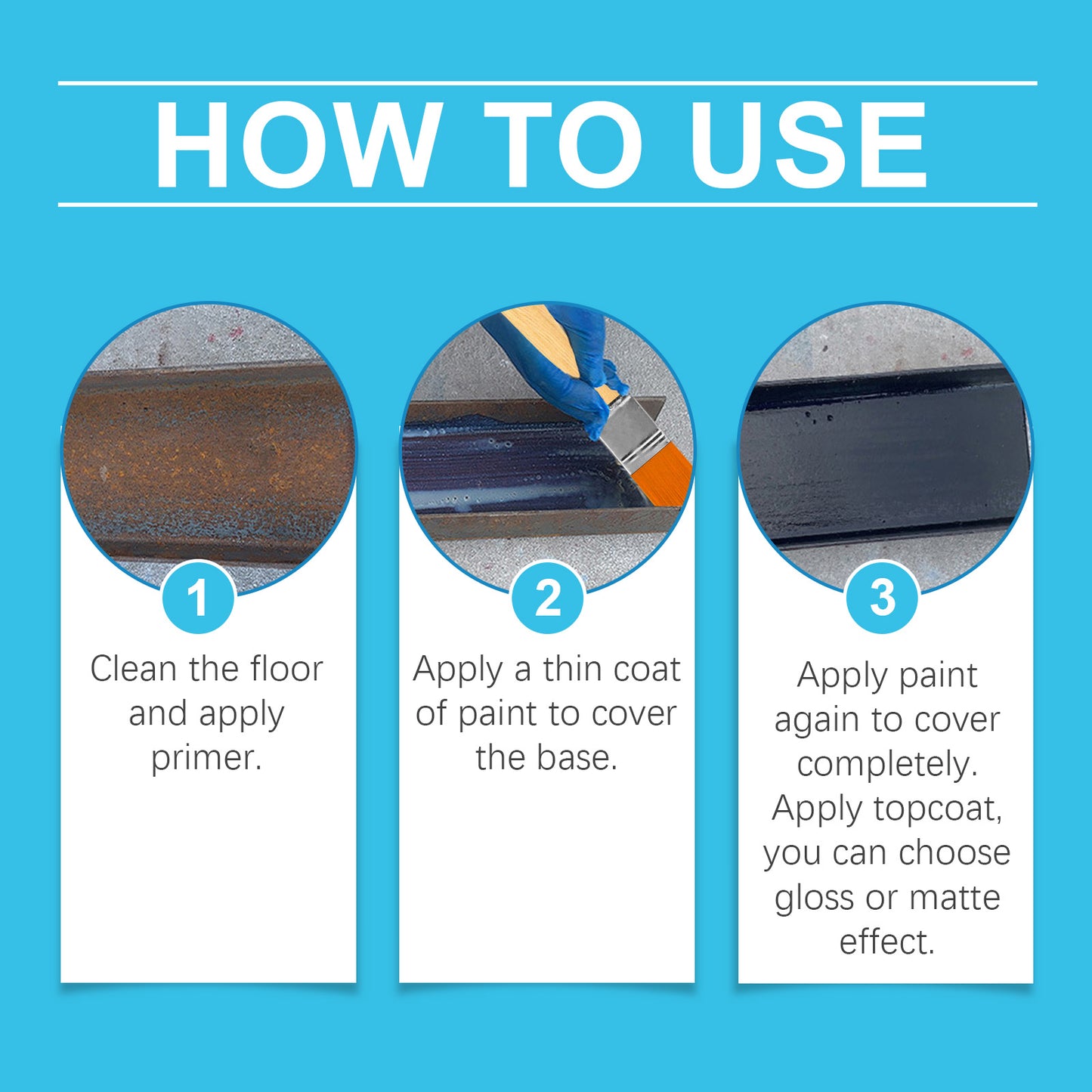 HOW TO USE

1
Clean the floor and apply primer.

2
Apply a thin coat of paint to cover the base.

3
Apply paint again to cover completely. Apply topcoat, you can choose gloss or matte effect.