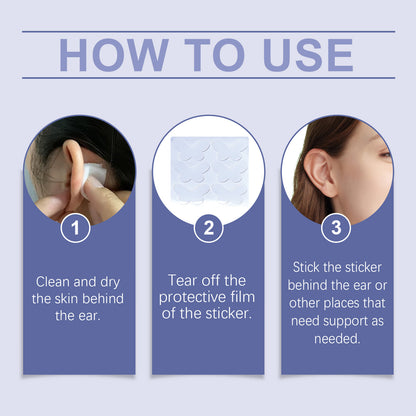 HOW TO USE

1

Clean and dry the skin behind the ear.

2

Tear off the protective film of the sticker.

3

Stick the sticker behind the ear or other places that need support as needed.