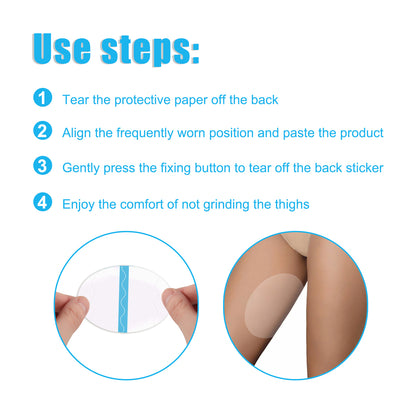 Use steps:

1 Tear the protective paper off the back

2 Align the frequently worn position and paste the product

3 Gently press the fixing button to tear off the back sticker

4 Enjoy the comfort of not grinding the thighs