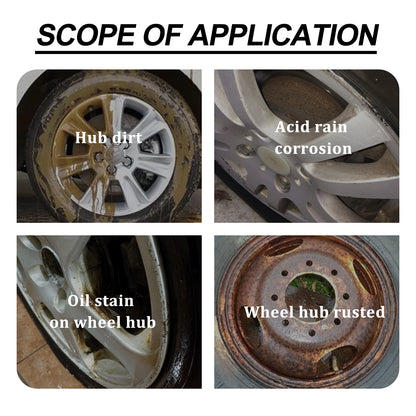 SCOPE OF APPLICATION

Hub dirt

Acid rain corrosion

Oil stain on wheel hub

Wheel hub rusted