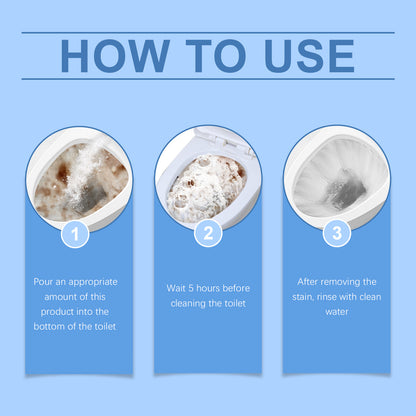 HOW TO USE

1

Pour an appropriate amount of this product into the bottom of the toilet

2

Wait 5 hours before cleaning the toilet

3

After removing the stain, rinse with clean water