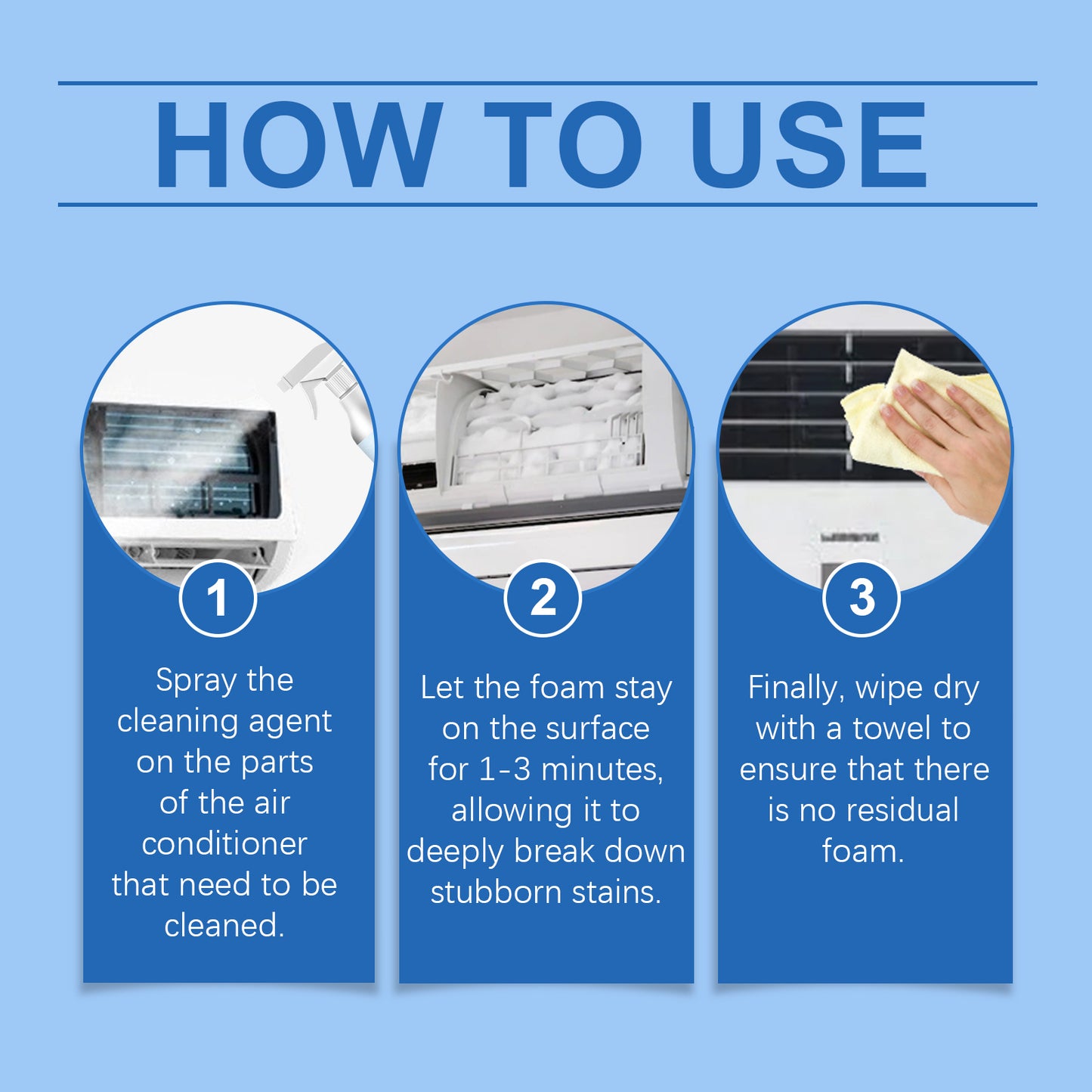 HOW TO USE

1

Spray the cleaning agent on the parts of the air conditioner that need to be cleaned.

2

Let the foam stay on the surface for 1-3 minutes, allowing it to deeply break down stubborn stains.

3

Finally, wipe dry with a towel to ensure that there is no residual foam.