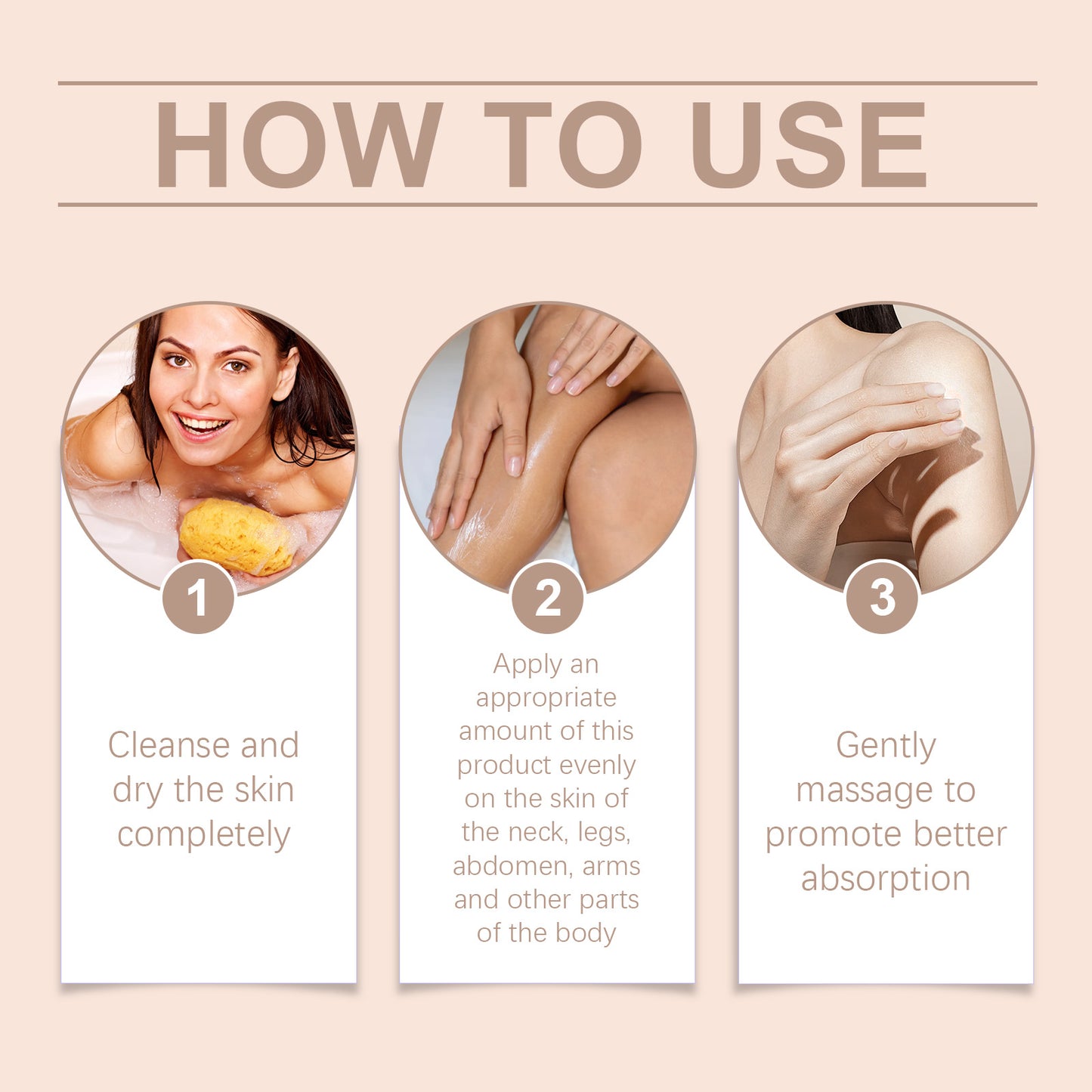 HOW TO USE

1

Cleanse and dry the skin completely

2

Apply an appropriate amount of this product evenly on the skin of the neck, legs, abdomen, arms and other parts of the body

3

Gently massage to promote better absorption