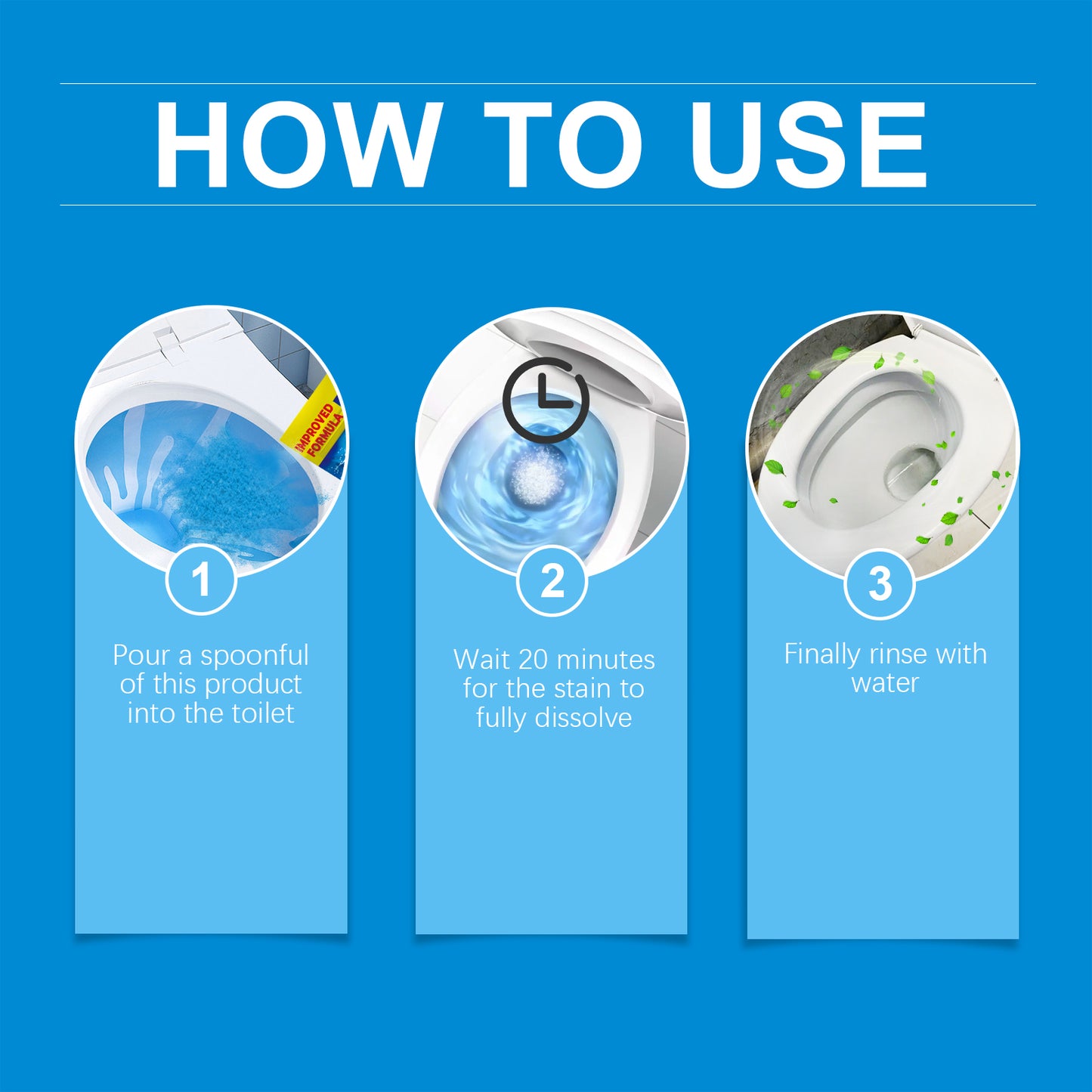 HOW TO USE

IMPROVED FORMULA

1

Pour a spoonful of this product into the toilet

2

Wait 20 minutes for the stain to fully dissolve

3

Finally rinse with water