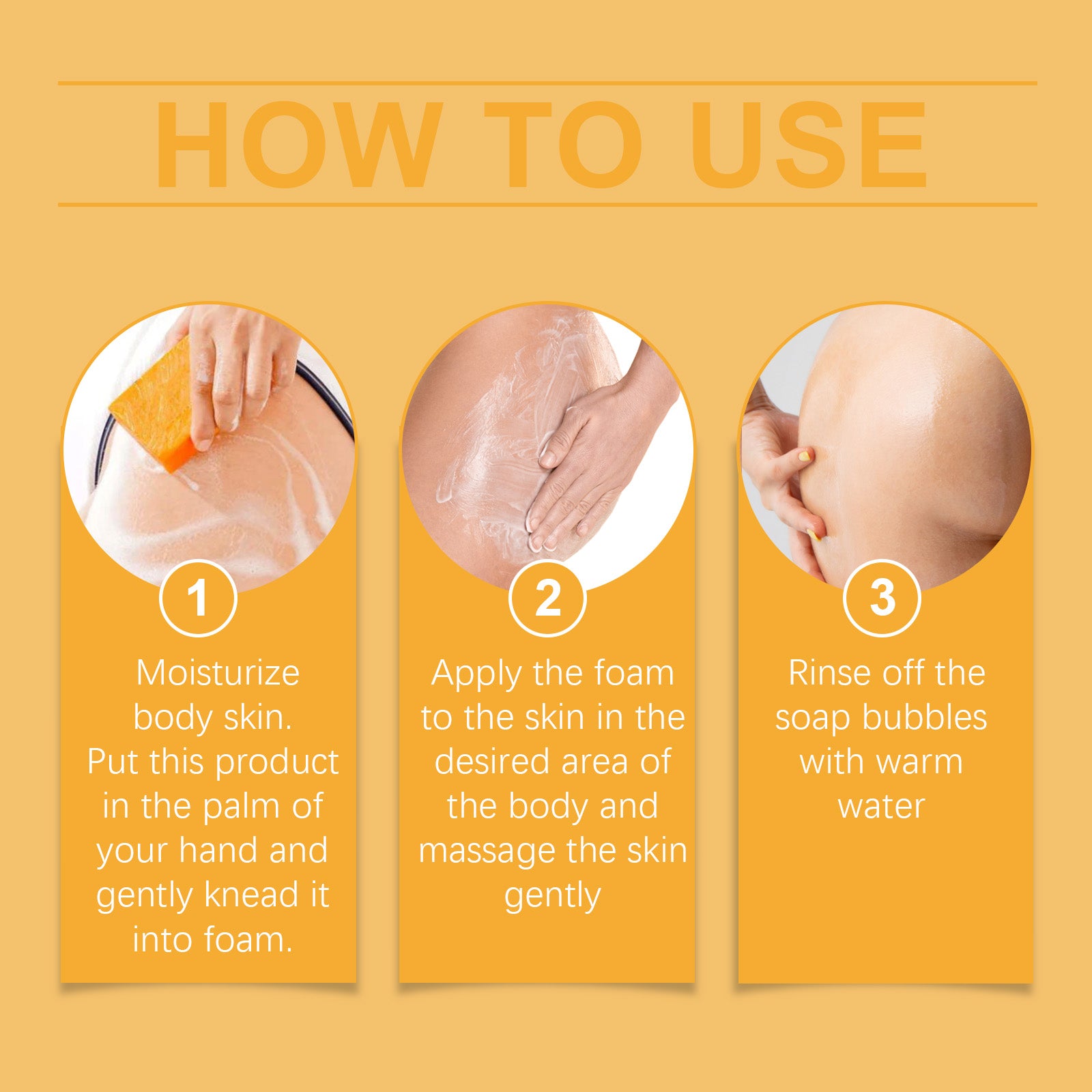 HOW TO USE

1

Moisturize body skin.
Put this product in the palm of your hand and gently knead it into foam.

2

Apply the foam to the skin in the desired area of the body and massage the skin gently

3

Rinse off the soap bubbles with warm water