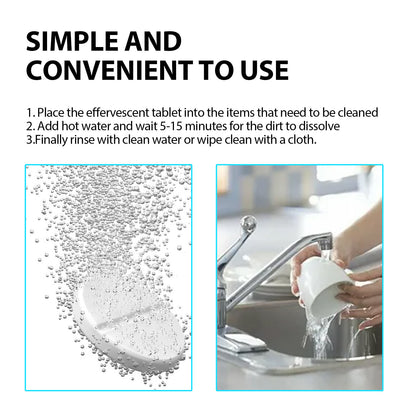 SIMPLE AND CONVENIENT TO USE

1. Place the effervescent tablet into the items that need to be cleaned
2. Add hot water and wait 5-15 minutes for the dirt to dissolve
3.Finally rinse with clean water or wipe clean with a cloth.