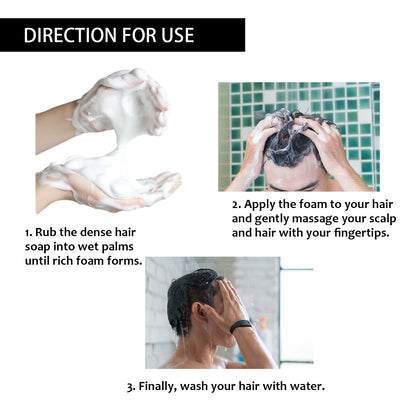 DIRECTION FOR USE

1. Rub the dense hair soap into wet palms until rich foam forms.

2. Apply the foam to your hair and gently massage your scalp and hair with your fingertips.

3. Finally, wash your hair with water.