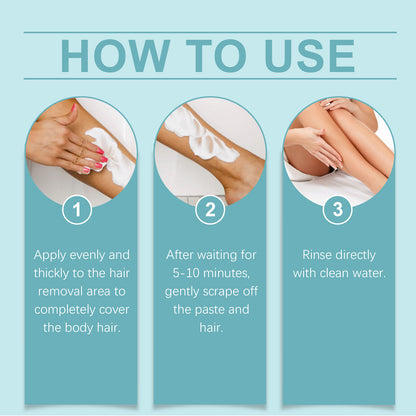 HOW TO USE

1

Apply evenly and thickly to the hair removal area to completely cover the body hair.

2

After waiting for 5-10 minutes, gently scrape off the paste and hair.

3

Rinse directly with clean water.