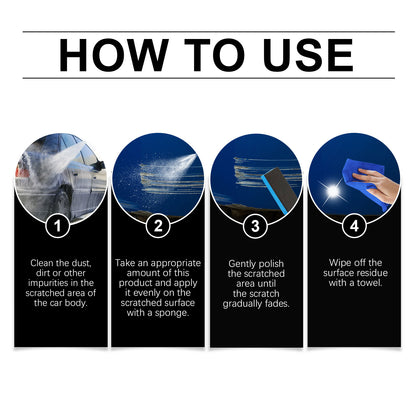 HOW TO USE

1

Clean the dust, dirt or other impurities in the scratched area of the car body.

2

Take an appropriate amount of this product and apply it evenly on the scratched surface with a sponge.

3

Gently polish the scratched area until the scratch gradually fades.

4

Wipe off the surface residue with a towel.