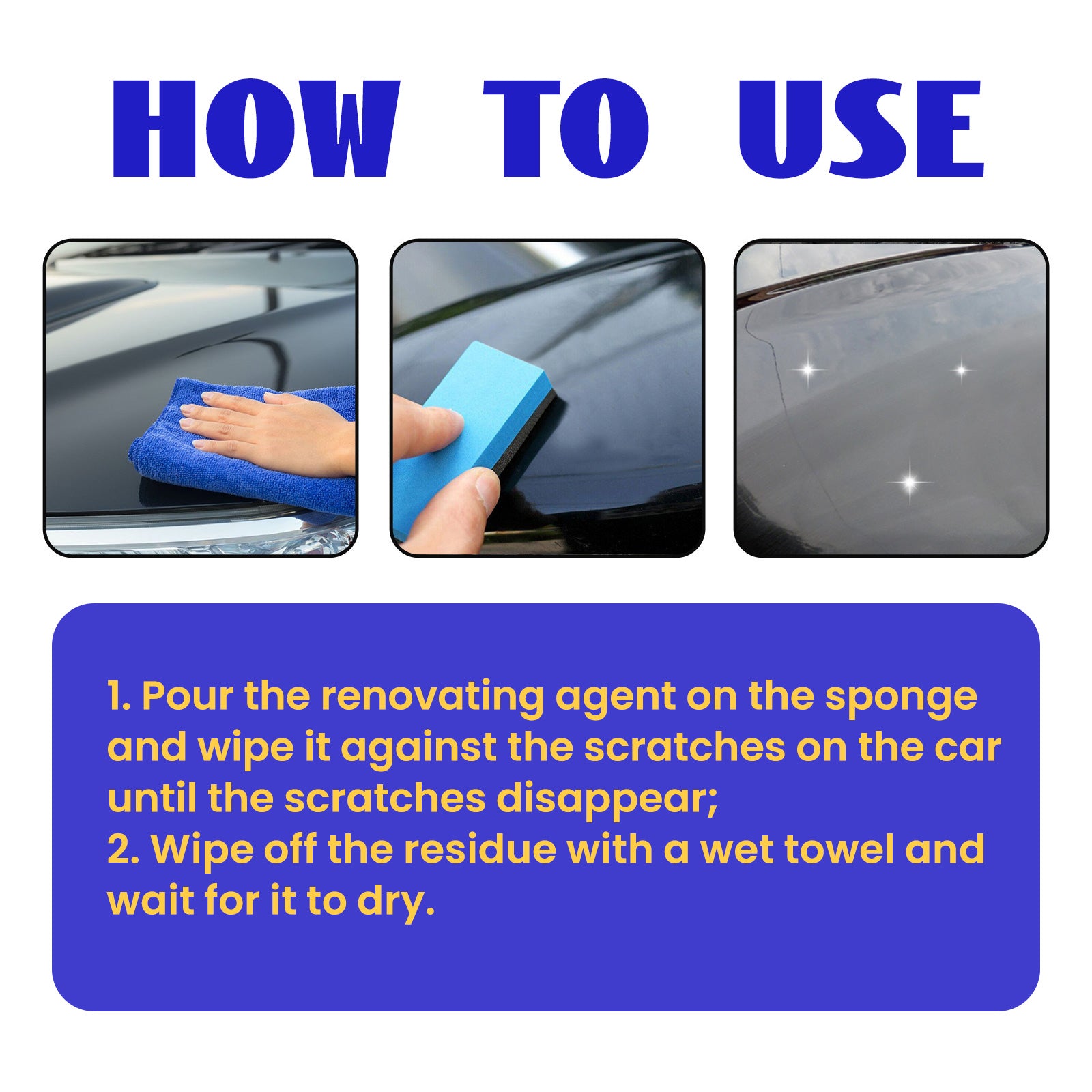 HOW TO USE

1. Pour the renovating agent on the sponge and wipe it against the scratches on the car until the scratches disappear;
2. Wipe off the residue with a wet towel and wait for it to dry.