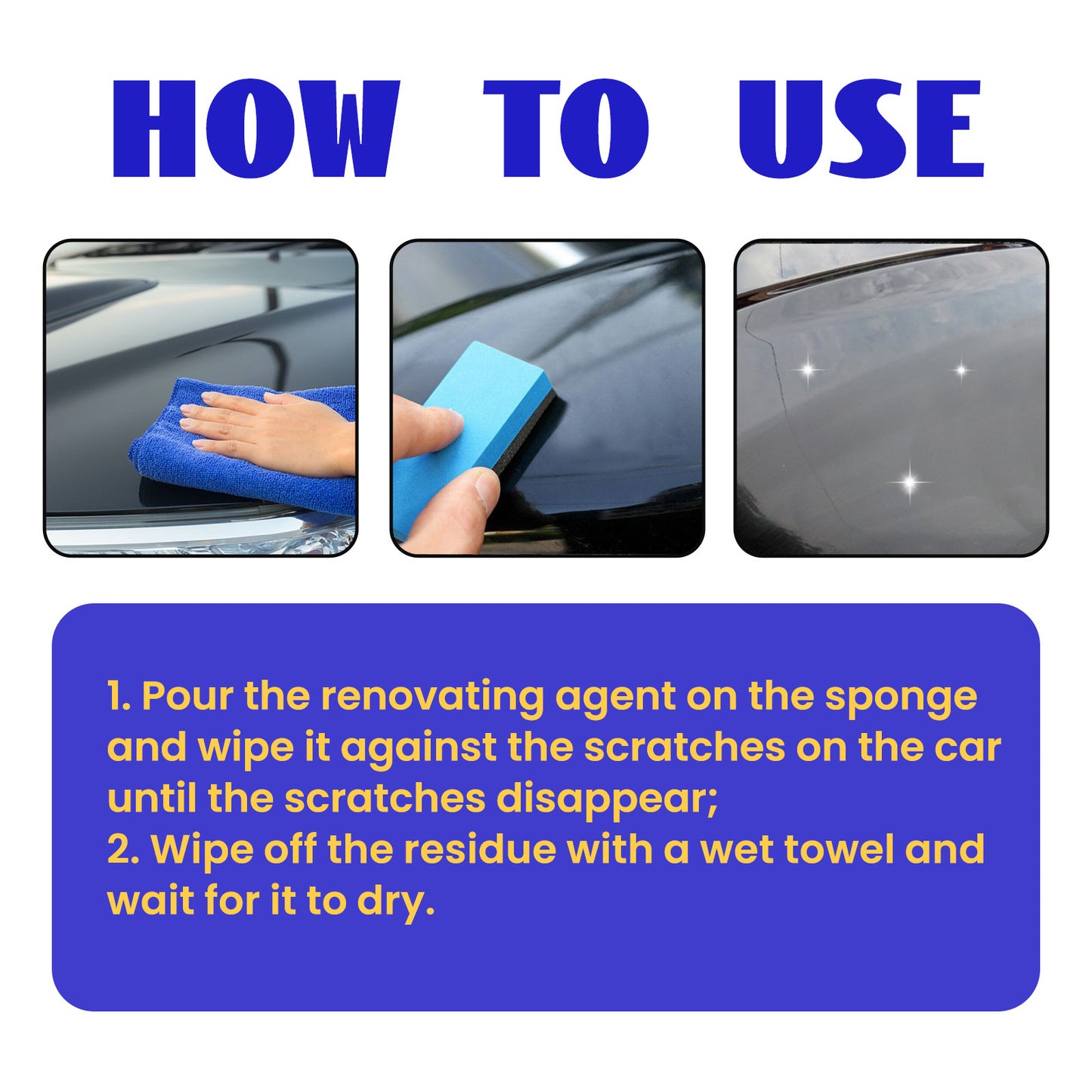 HOW TO USE

1. Pour the renovating agent on the sponge and wipe it against the scratches on the car until the scratches disappear;
2. Wipe off the residue with a wet towel and wait for it to dry.