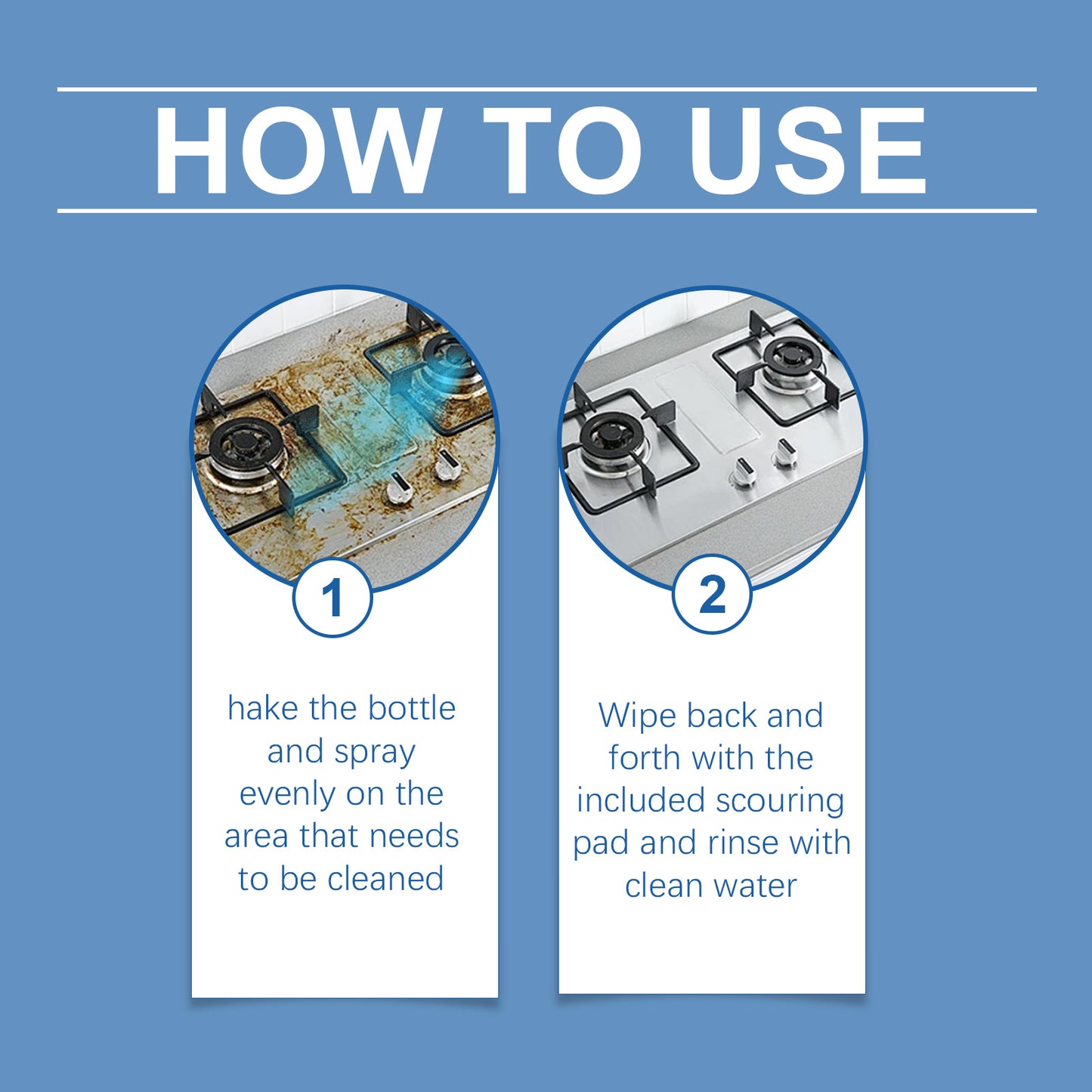 HOW TO USE

1

hake the bottle and spray evenly on the area that needs to be cleaned

2

Wipe back and forth with the included scouring pad and rinse with clean water