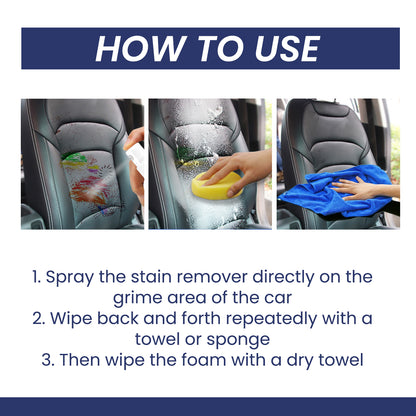 HOW TO USE

1. Spray the stain remover directly on the grime area of the car
2. Wipe back and forth repeatedly with a towel or sponge
3. Then wipe the foam with a dry towel