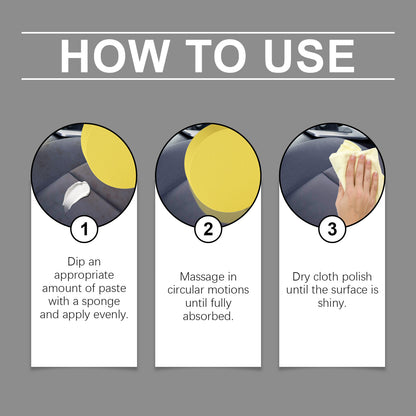 HOW TO USE

1

Dip an appropriate amount of paste with a sponge and apply evenly.

2

Massage in circular motions until fully absorbed.

3

Dry cloth polish until the surface is shiny.