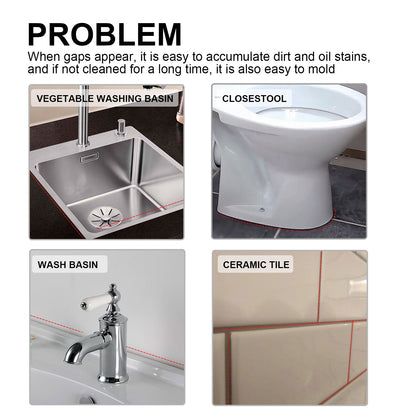 PROBLEM
When gaps appear, it is easy to accumulate dirt and oil stains, and if not cleaned for a long time, it is also easy to mold

VEGETABLE WASHING BASIN

CLOSESTOOL

WASH BASIN

CERAMIC TILE