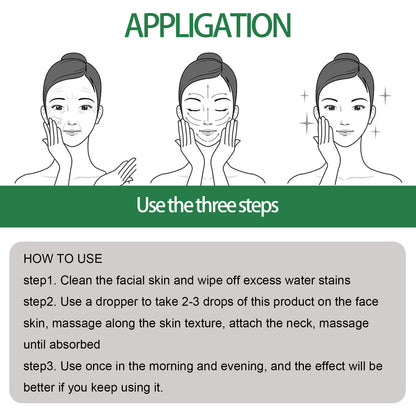 APPLIGATION

Use the three steps

HOW TO USE
step1. Clean the facial skin and wipe off excess water stains
step2. Use a dropper to take 2-3 drops of this product on the face skin, massage along the skin texture, attach the neck, massage until absorbed
step3. Use once in the morning and evening, and the effect will be better if you keep using it.