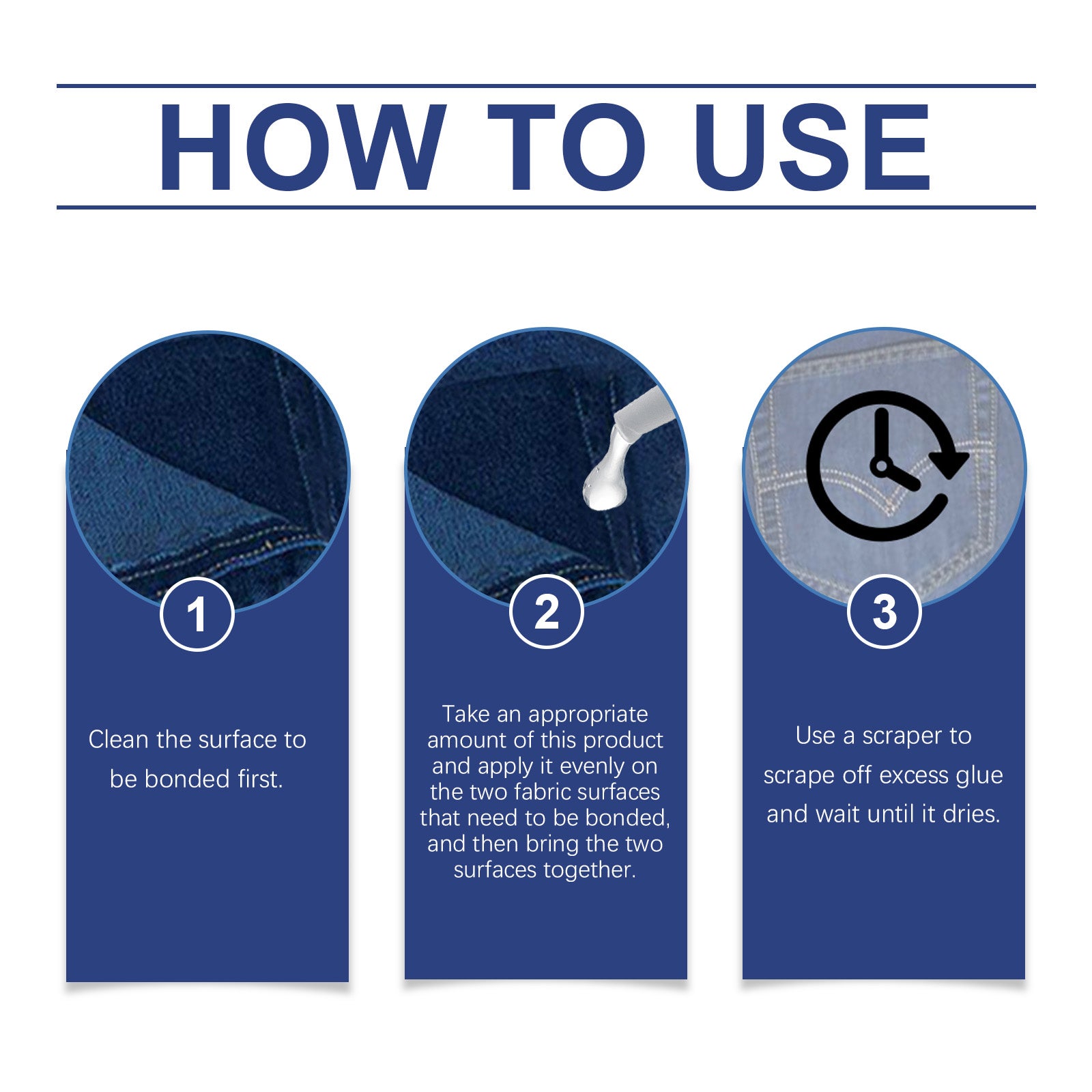 HOW TO USE

1

Clean the surface to be bonded first.

2

Take an appropriate amount of this product and apply it evenly on the two fabric surfaces that need to be bonded, and then bring the two surfaces together.

3

Use a scraper to scrape off excess glue and wait until it dries.