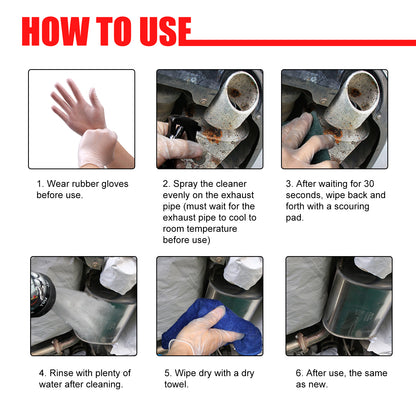 HOW TO USE

1. Wear rubber gloves before use.

2. Spray the cleaner evenly on the exhaust pipe (must wait for the exhaust pipe to cool to room temperature before use)

3. After waiting for 30 seconds, wipe back and forth with a scouring pad.

4. Rinse with plenty of water after cleaning.

5. Wipe dry with a dry towel.

6. After use, the same as new.