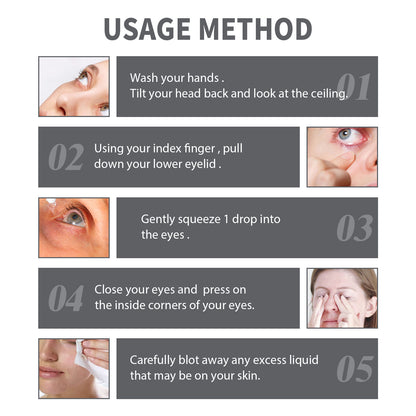 USAGE METHOD

Wash your hands .
Tilt your head back and look at the ceiling.

01

02

Using your index finger , pull down your lower eyelid .

Gently squeeze 1 drop into the eyes .

03

04

Close your eyes and press on the inside corners of your eyes.

Carefully blot away any excess liquid that may be on your skin.

05