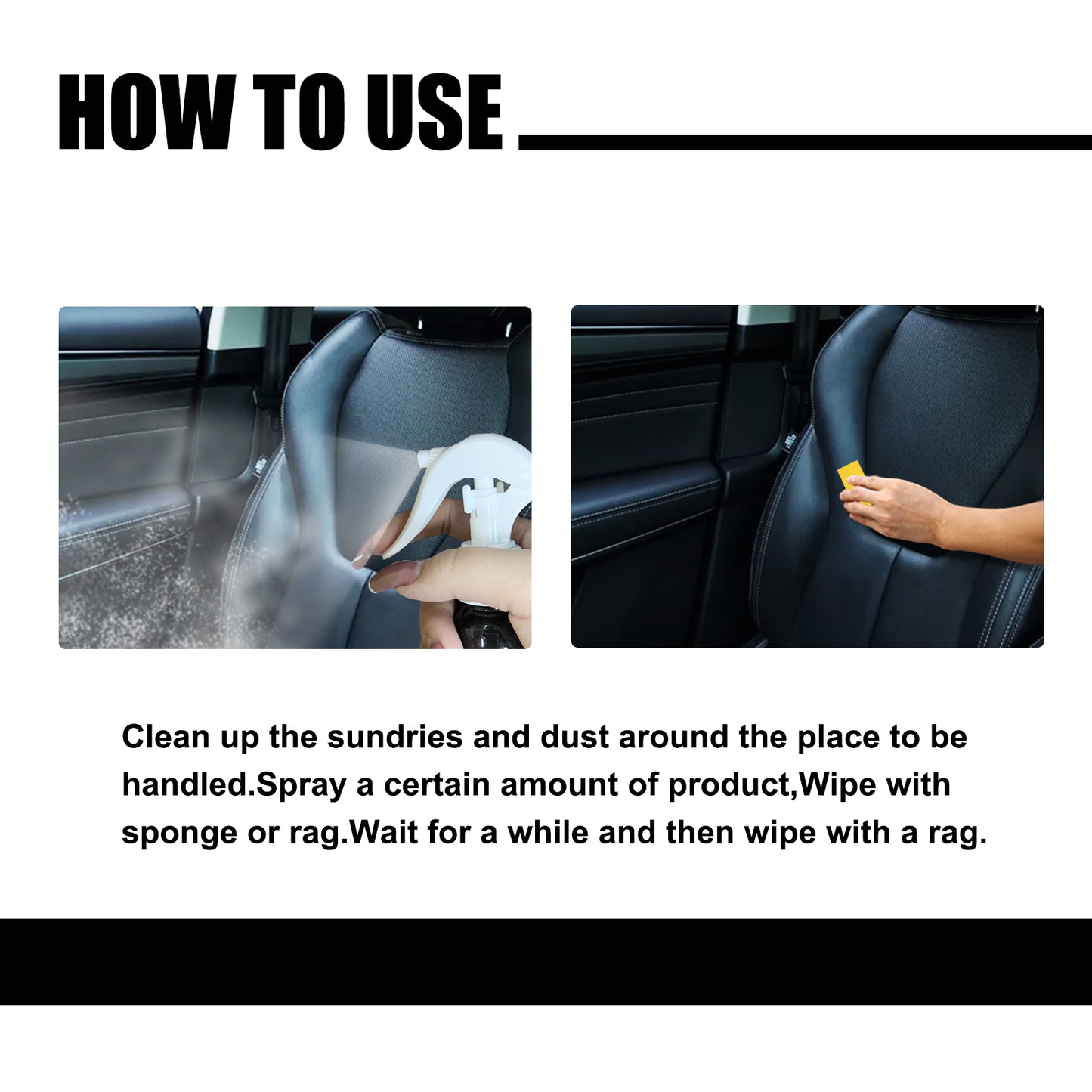 HOW TO USE

Clean up the sundries and dust around the place to be handled.Spray a certain amount of product,Wipe with sponge or rag.Wait for a while and then wipe with a rag.