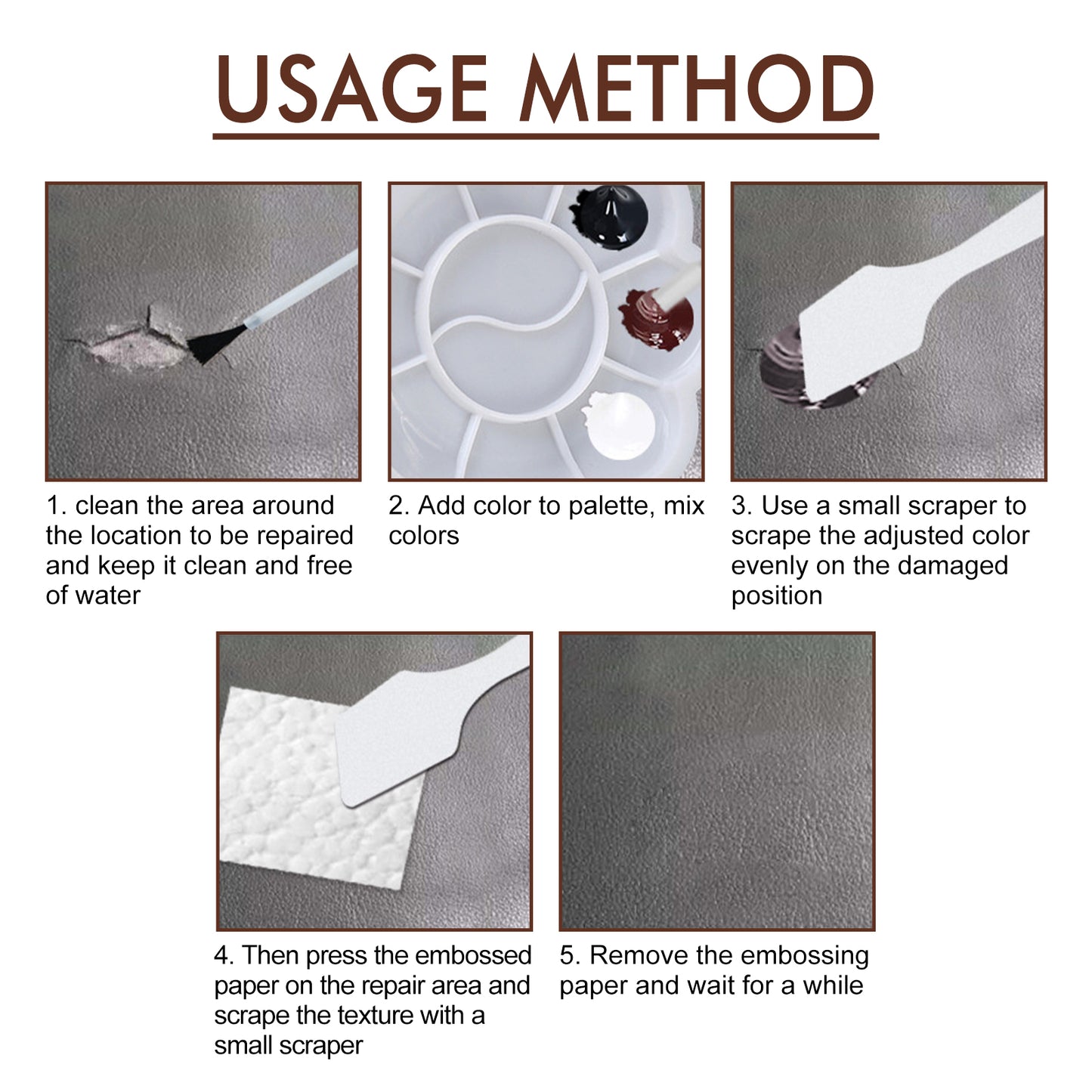 USAGE METHOD

1. clean the area around the location to be repaired and keep it clean and free of water

2. Add color to palette, mix colors

3. Use a small scraper to scrape the adjusted color evenly on the damaged position

4. Then press the embossed paper on the repair area and scrape the texture with a small scraper

5. Remove the embossing paper and wait for a while