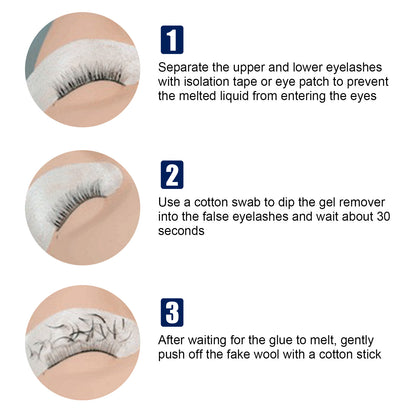 1

Separate the upper and lower eyelashes with isolation tape or eye patch to prevent the melted liquid from entering the eyes

2

Use a cotton swab to dip the gel remover into the false eyelashes and wait about 30 seconds

3

After waiting for the glue to melt, gently push off the fake wool with a cotton stick