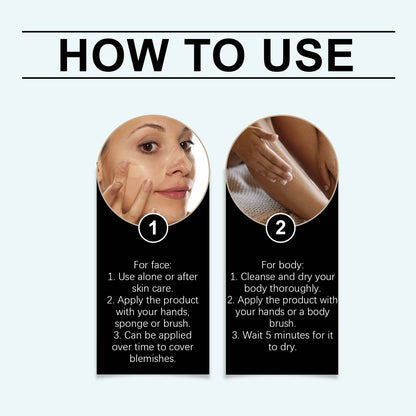 HOW TO USE

1

For face:
1. Use alone or after skin care.
2. Apply the product with your hands, sponge or brush.
3. Can be applied over time to cover blemishes.

2

For body:
1. Cleanse and dry your body thoroughly.
2. Apply the product with your hands or a body brush.
3. Wait 5 minutes for it to dry.