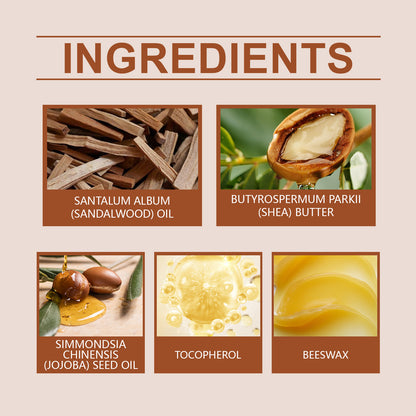 INGREDIENTS

SANTALUM ALBUM (SANDALWOOD) OIL

BUTYROSPERMUM PARKII (SHEA) BUTTER

SIMMONDSIA CHINENSIS (JOJOBA) SEED OIL

TOCOPHEROL

BEESWAX