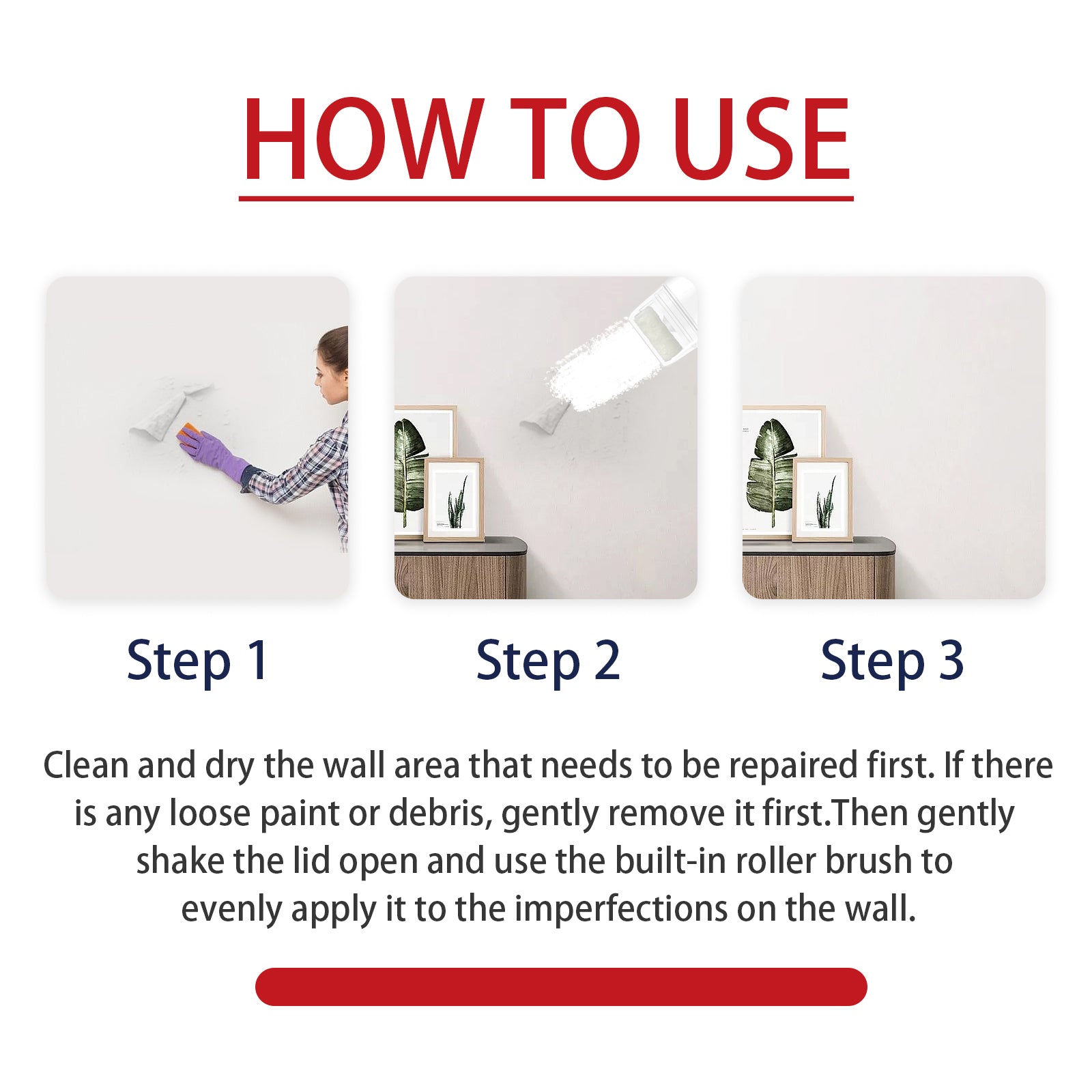 HOW TO USE

Step 1

Step 2

Step 3

Clean and dry the wall area that needs to be repaired first. If there is any loose paint or debris, gently remove it first.Then gently shake the lid open and use the built-in roller brush to evenly apply it to the imperfections on the wall.