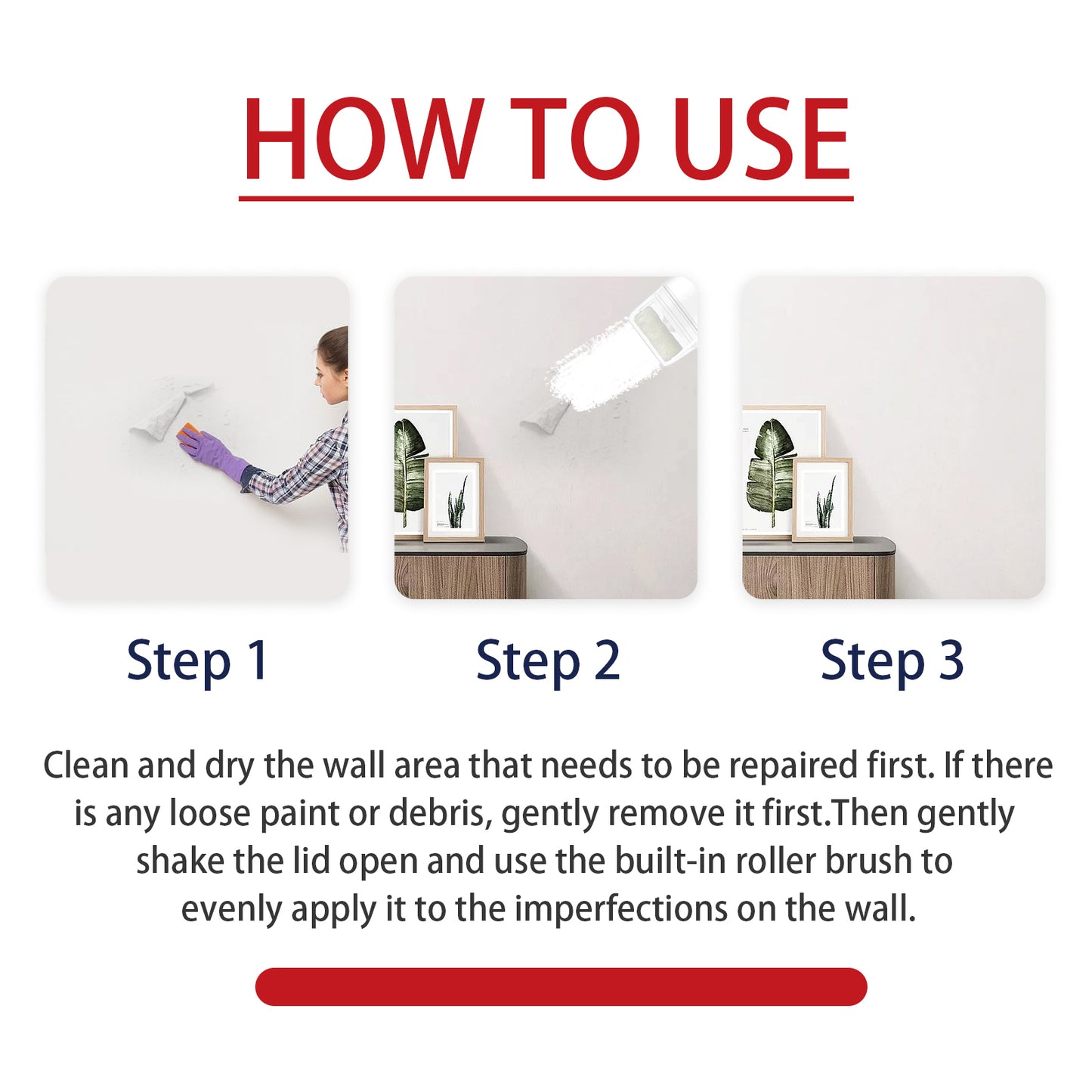 HOW TO USE

Step 1

Step 2

Step 3

Clean and dry the wall area that needs to be repaired first. If there is any loose paint or debris, gently remove it first.Then gently shake the lid open and use the built-in roller brush to evenly apply it to the imperfections on the wall.