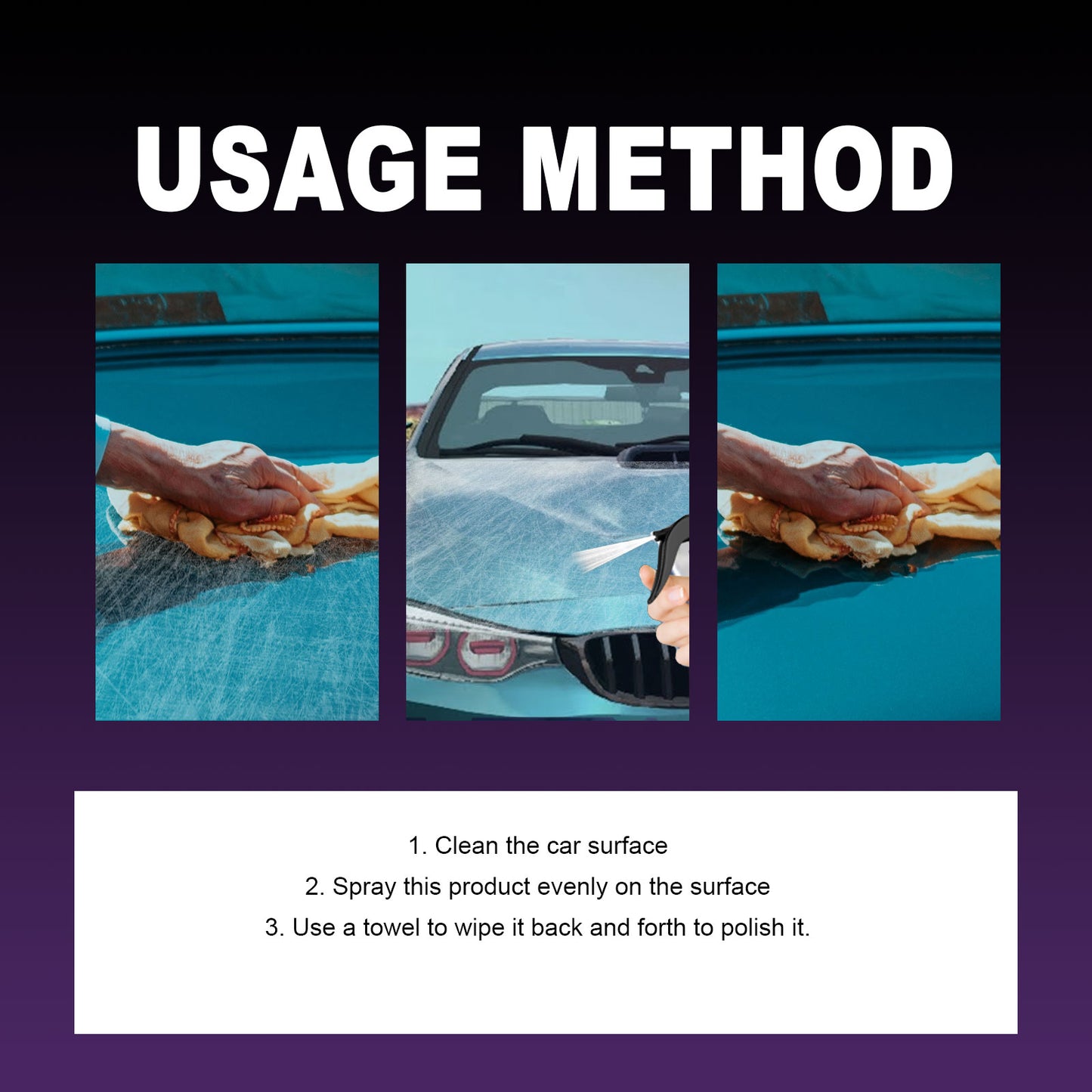 USAGE METHOD

1. Clean the car surface
2. Spray this product evenly on the surface
3. Use a towel to wipe it back and forth to polish it.