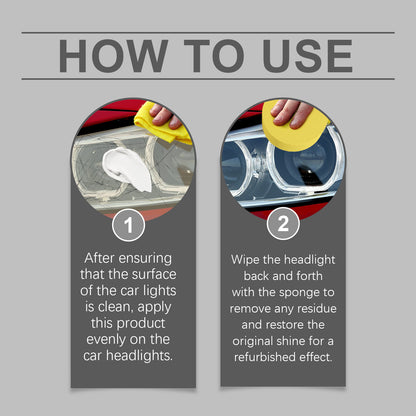 HOW TO USE

1

After ensuring that the surface of the car lights is clean, apply this product evenly on the car headlights.

2

Wipe the headlight back and forth with the sponge to remove any residue and restore the original shine for a refurbished effect.