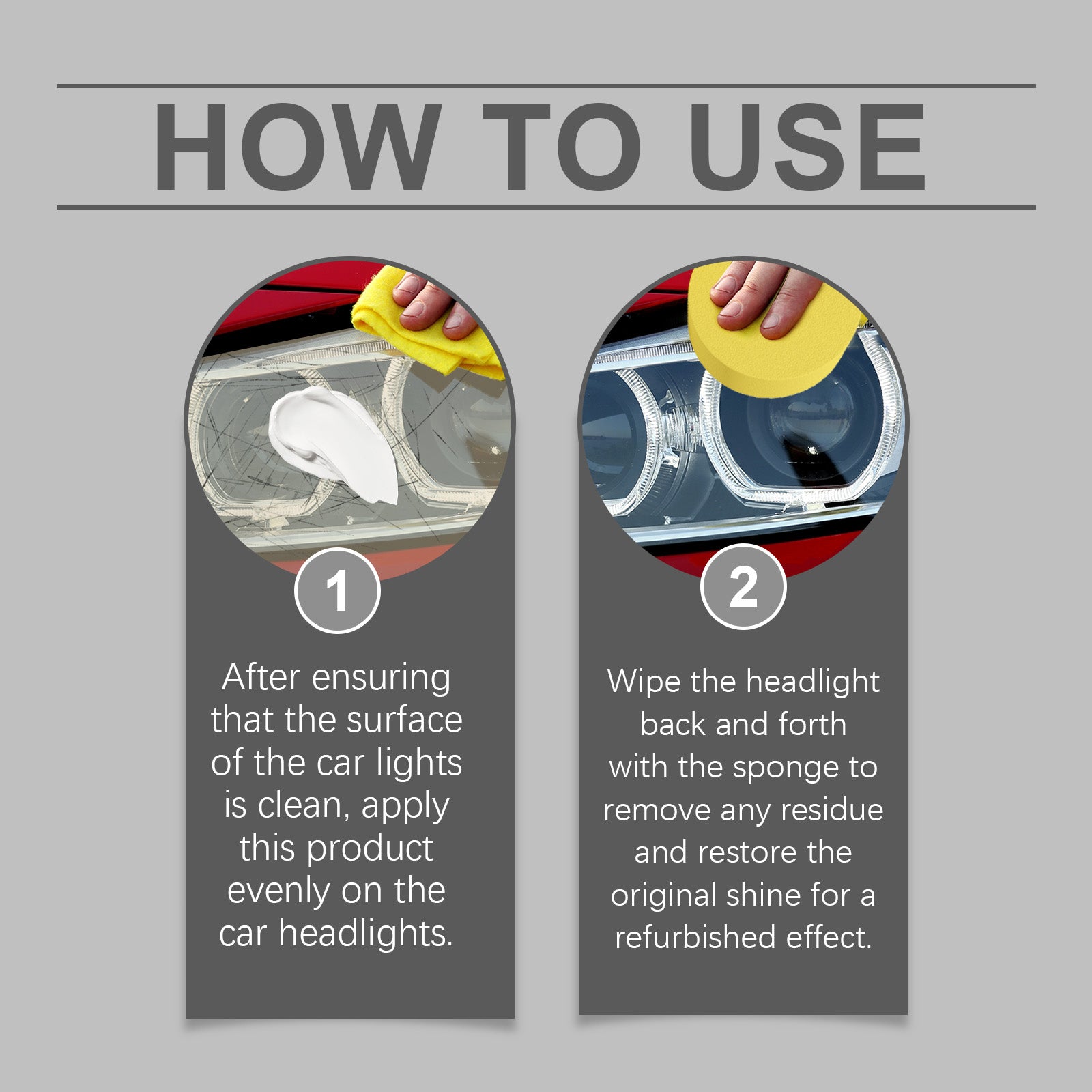 HOW TO USE

1

After ensuring that the surface of the car lights is clean, apply this product evenly on the car headlights.

2

Wipe the headlight back and forth with the sponge to remove any residue and restore the original shine for a refurbished effect.