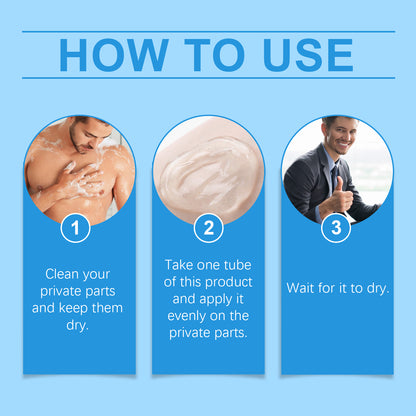 HOW TO USE

1

Clean your private parts and keep them dry.

2

Take one tube of this product and apply it evenly on the private parts.

3

Wait for it to dry.