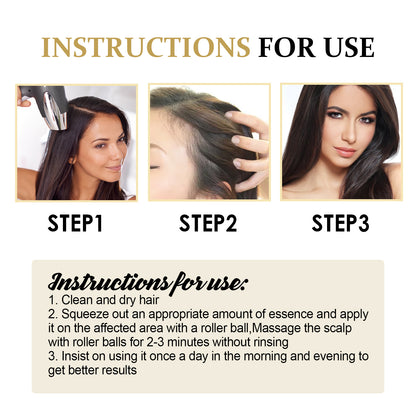 INSTRUCTIONS FOR USE

STEP1

STEP2

STEP3

Instructions for use:
1. Clean and dry hair
2. Squeeze out an appropriate amount of essence and apply it on the affected area with a roller ball,Massage the scalp with roller balls for 2-3 minutes without rinsing
3. Insist on using it once a day in the morning and evening to get better results