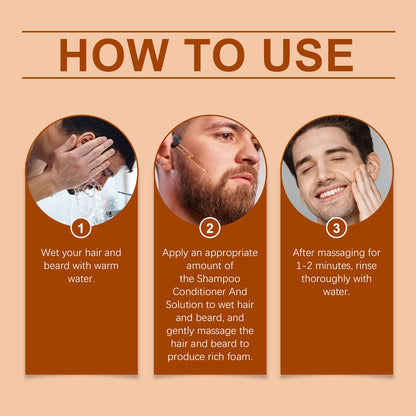 HOW TO USE

1

Wet your hair and beard with warm water.

2

Apply an appropriate amount of the Shampoo Conditioner And Solution to wet hair and beard, and gently massage the hair and beard to produce rich foam.

3

After massaging for 1-2 minutes, rinse thoroughly with water.