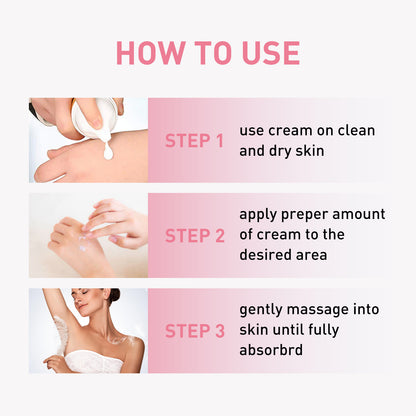 HOW TO USE

STEP 1 use cream on clean and dry skin

STEP 2 apply preper amount of cream to the desired area

STEP 3 gently massage into skin until fully absorbrd