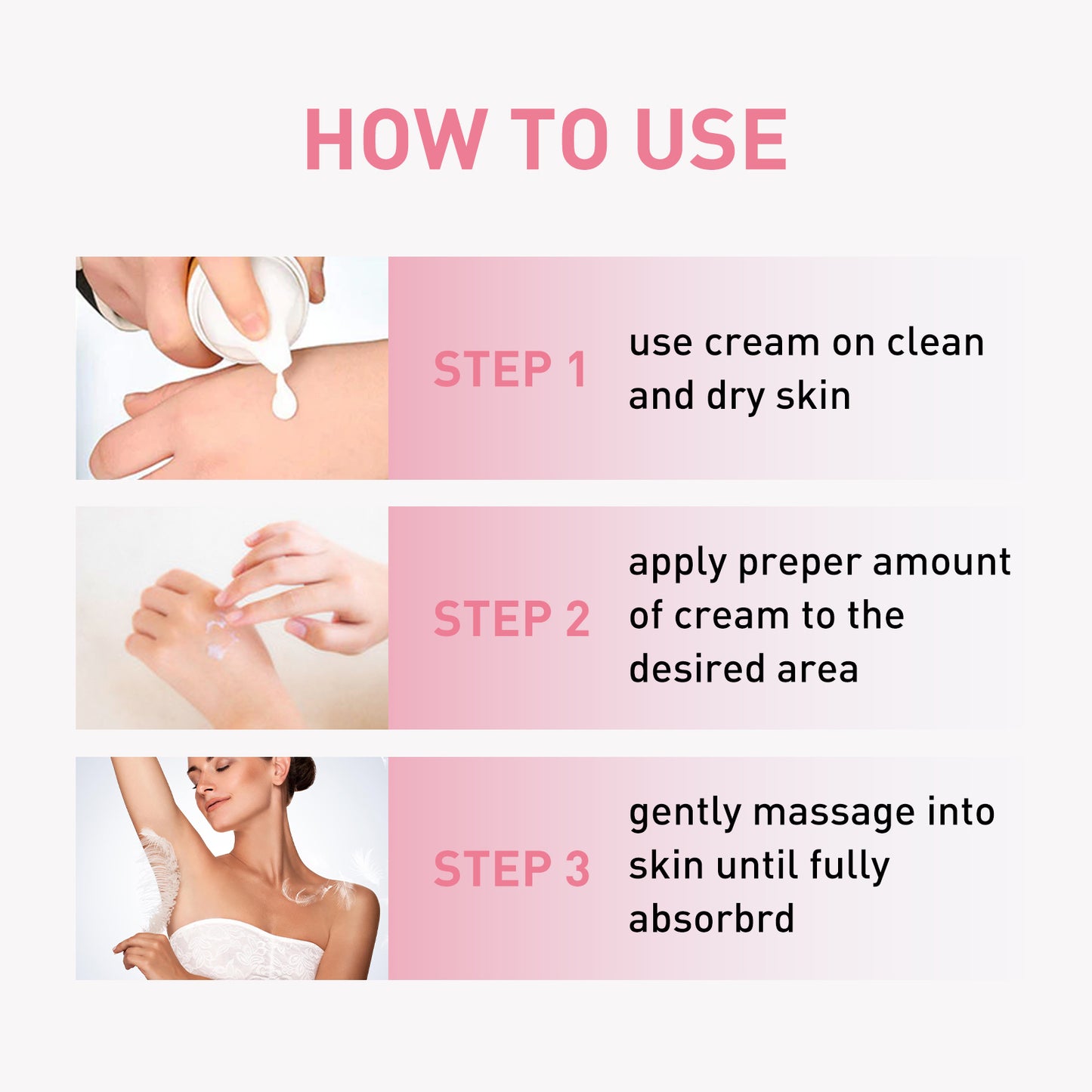 HOW TO USE

STEP 1
use cream on clean and dry skin

STEP 2
apply preper amount of cream to the desired area

STEP 3
gently massage into skin until fully absorbrd