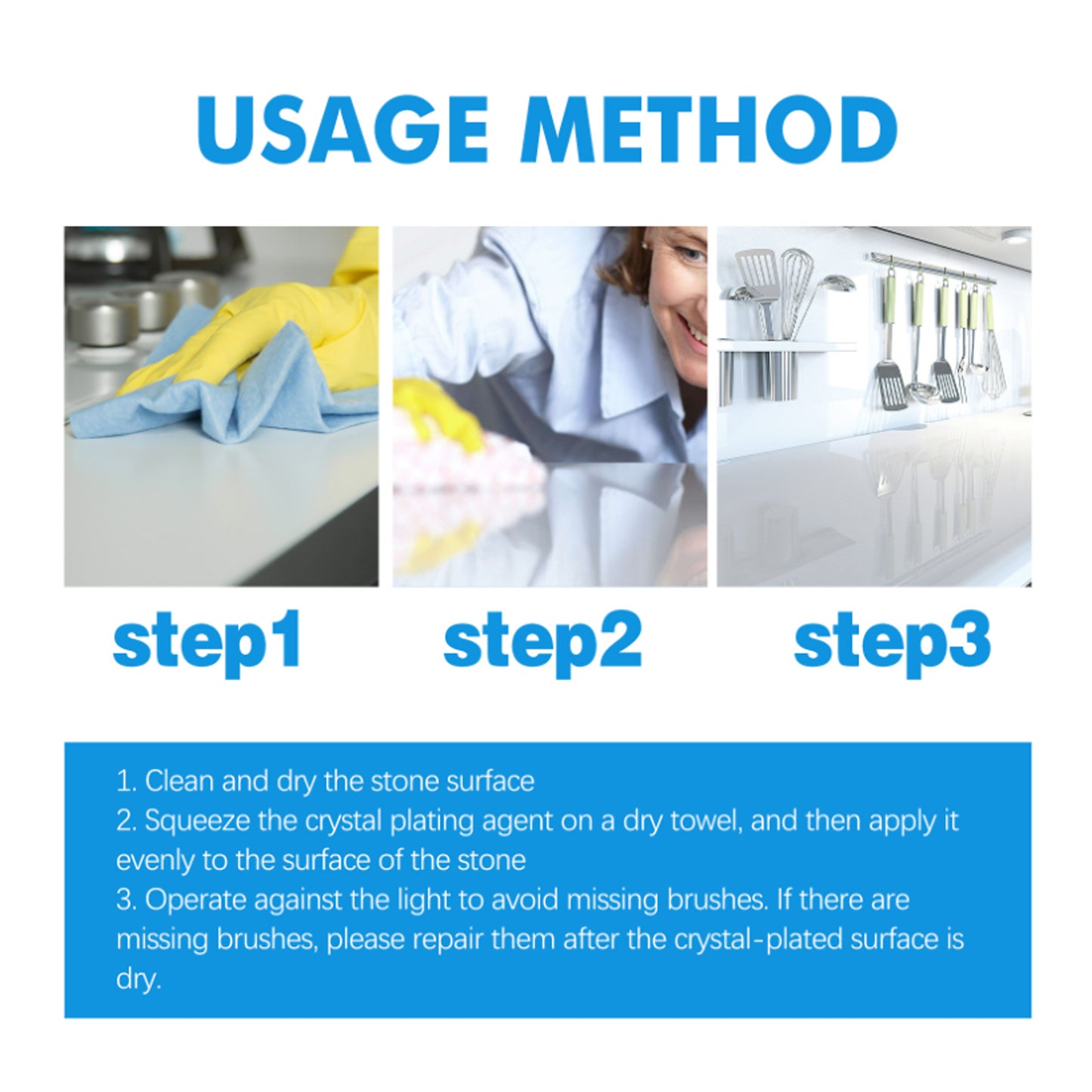 USAGE METHOD

step1 step2 step3

1. Clean and dry the stone surface
2. Squeeze the crystal plating agent on a dry towel, and then apply it evenly to the surface of the stone
3. Operate against the light to avoid missing brushes. If there are missing brushes, please repair them after the crystal-plated surface is dry.