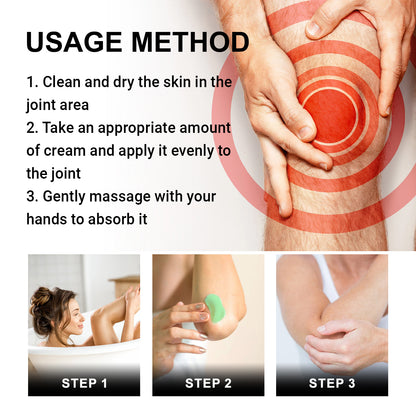 USAGE METHOD

1. Clean and dry the skin in the joint area
2. Take an appropriate amount of cream and apply it evenly to the joint
3. Gently massage with your hands to absorb it

STEP 1

STEP 2

STEP 3