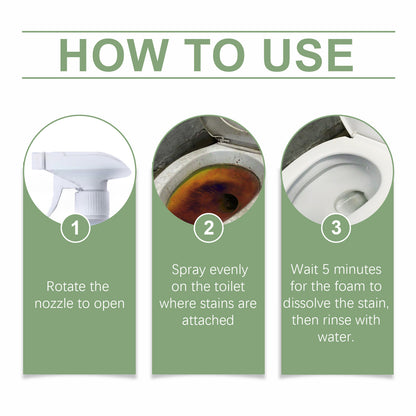 HOW TO USE

1

Rotate the nozzle to open

2

Spray evenly on the toilet where stains are attached

3

Wait 5 minutes for the foam to dissolve the stain, then rinse with water.