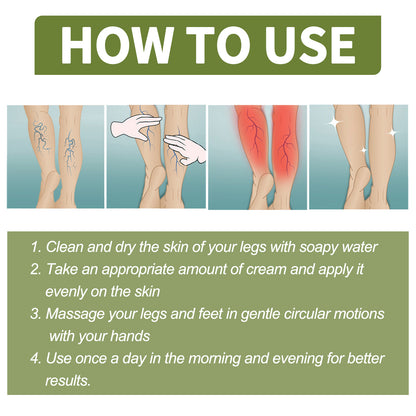 HOW TO USE

1. Clean and dry the skin of your legs with soapy water
2. Take an appropriate amount of cream and apply it evenly on the skin
3. Massage your legs and feet in gentle circular motions with your hands
4. Use once a day in the morning and evening for better results.