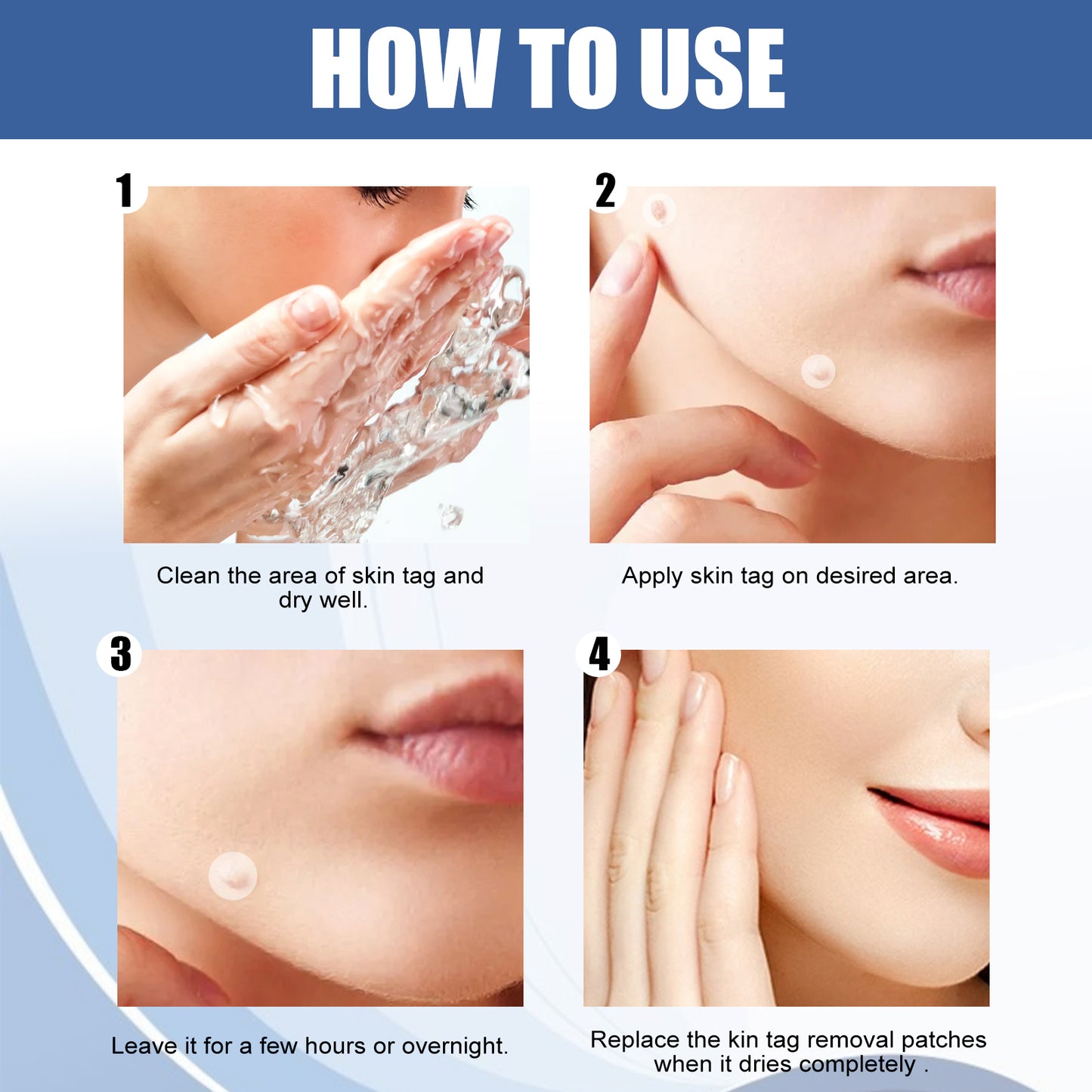 HOW TO USE

1

Clean the area of skin tag and dry well.

2

Apply skin tag on desired area.

3

Leave it for a few hours or overnight.

4

Replace the kin tag removal patches when it dries completely .