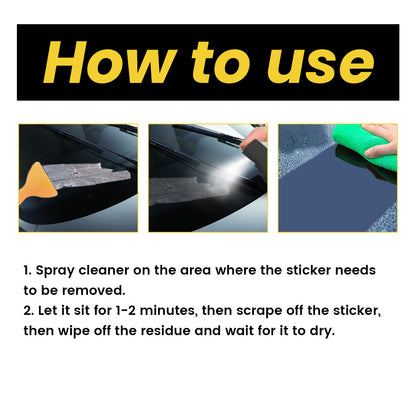 How to use

1. Spray cleaner on the area where the sticker needs to be removed.
2. Let it sit for 1-2 minutes, then scrape off the sticker, then wipe off the residue and wait for it to dry.