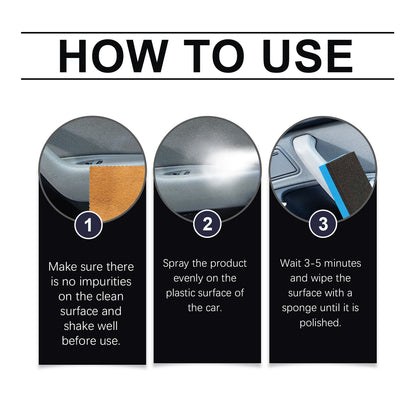 HOW TO USE

1

Make sure there is no impurities on the clean surface and shake well before use.

2

Spray the product evenly on the plastic surface of the car.

3

Wait 3-5 minutes and wipe the surface with a sponge until it is polished.